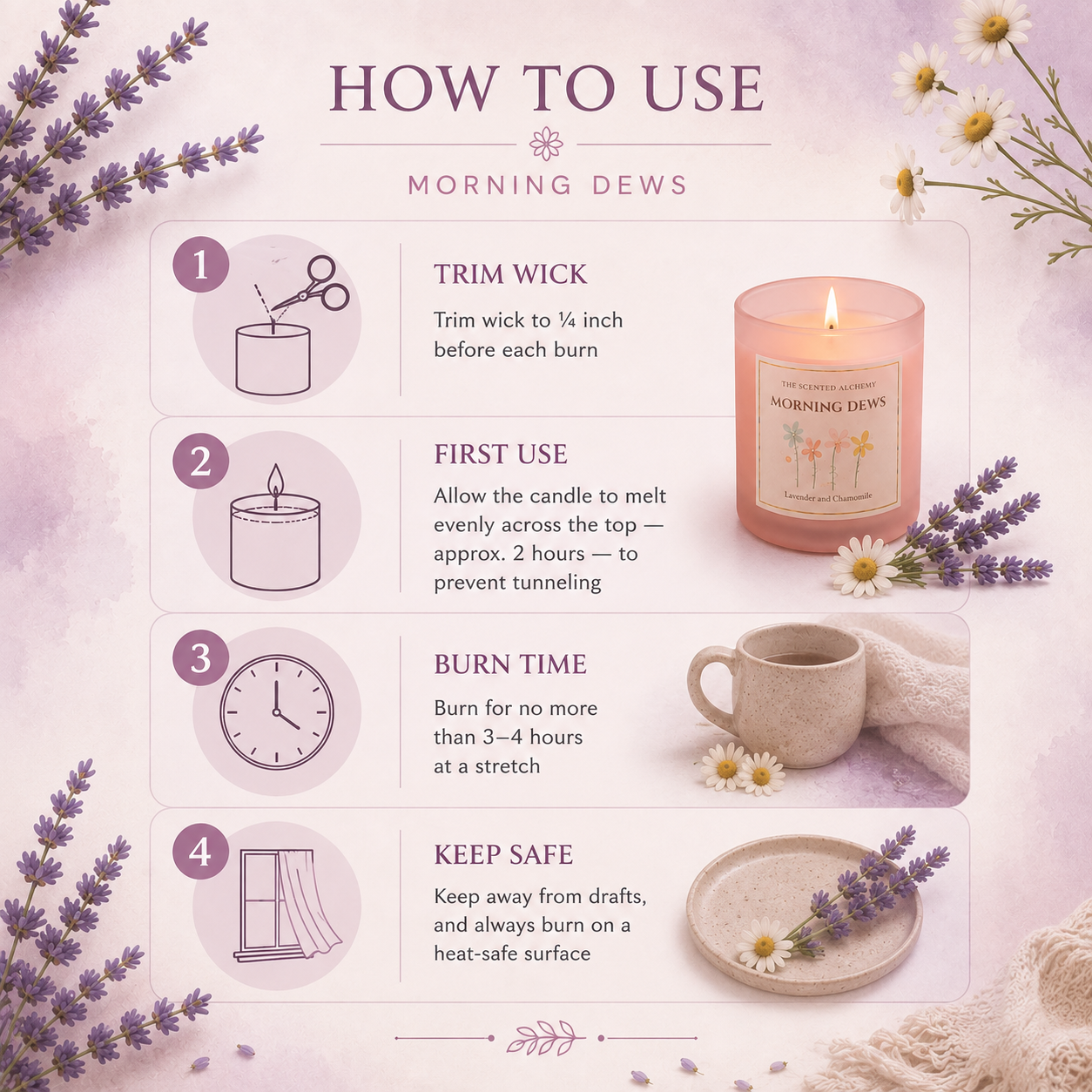 HOW TO USE

MORNING DEWS

1

TRIM WICK

Trim wick to ¼ inch before each burn

THE SCENTED ALCHEMY
MORNING DEWS
Lavender and Chamomile

2

FIRST USE

Allow the candle to melt evenly across the top — approx. 2 hours — to prevent tunneling

3

BURN TIME

Burn for no more than 3–4 hours at a stretch

4

KEEP SAFE

Keep away from drafts, and always burn on a heat-safe surface